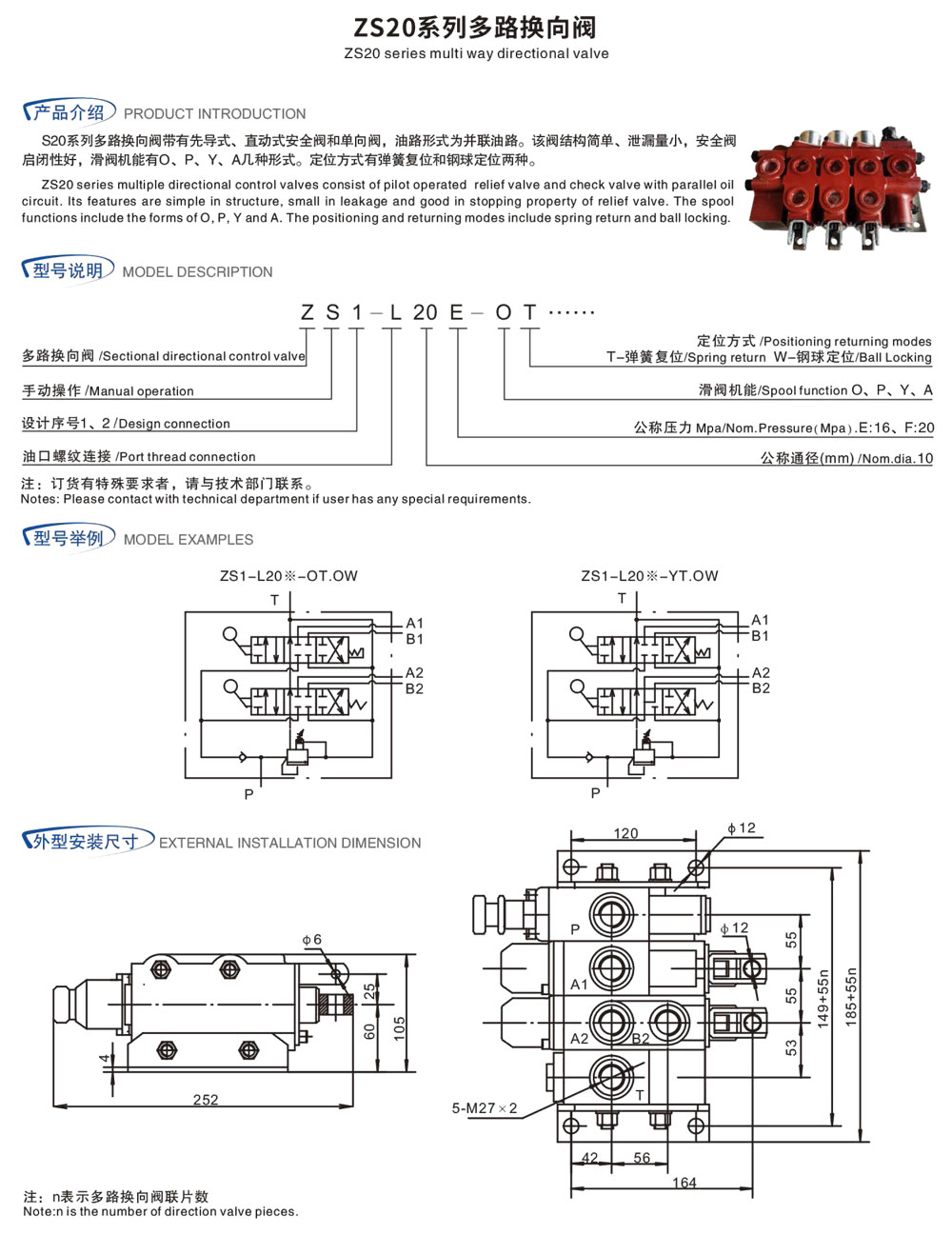 ZS20系列多路换向阀
ZS20 series multi way directional valve

产品介绍 PRODUCT INTRODUCTION

S20系列多路换向阀带有先导式、直动式安全阀和单向阀，油路形式为并联油路。该阀结构简单、泄漏量小，安全阀启闭性好，滑阀机能有O、P、Y、A几种形式。定位方式有弹簧复位和钢球定位两种。

ZS20 series multiple directional control valves consist of pilot operated relief valve and check valve with parallel oil circuit. Its features are simple in structure, small in leakage and good in stopping property of relief valve. The spool functions include the forms of O, P, Y and A. The positioning and returning modes include spring return and ball locking.

型号说明 MODEL DESCRIPTION

Z S 1 – L 20 E – O T ······

多路换向阀 /Sectional directional control valve
手动操作 /Manual operation
设计序号1、2 /Design connection
油口螺纹连接 /Port thread connection

定位方式 /Positioning returning modes
T–弹簧复位/Spring return W–钢球定位/Ball Locking
滑阀机能/Spool function O、P、Y、A
公称压力 Mpa/Nom.Pressure(Mpa).E:16、F:20
公称通径(mm) /Nom.dia.10

注：订货有特殊要求者，请与技术部门联系。
Notes: Please contact with technical department if user has any special requirements.

型号举例 MODEL EXAMPLES

ZS1–L20※–OT.OW
T
A1
B1
A2
B2
P

ZS1–L20※–YT.OW
T
A1
B1
A2
B2
P

外型安装尺寸 EXTERNAL INSTALLATION DIMENSION

φ6
25
60
105
4
252

120
φ12
φ12
P
A1
A2
B2
T
55
55
53
149+55n
185+55n
5-M27×2
42
56
164

注：n表示多路换向阀联片数
Note:n is the number of direction valve pieces.